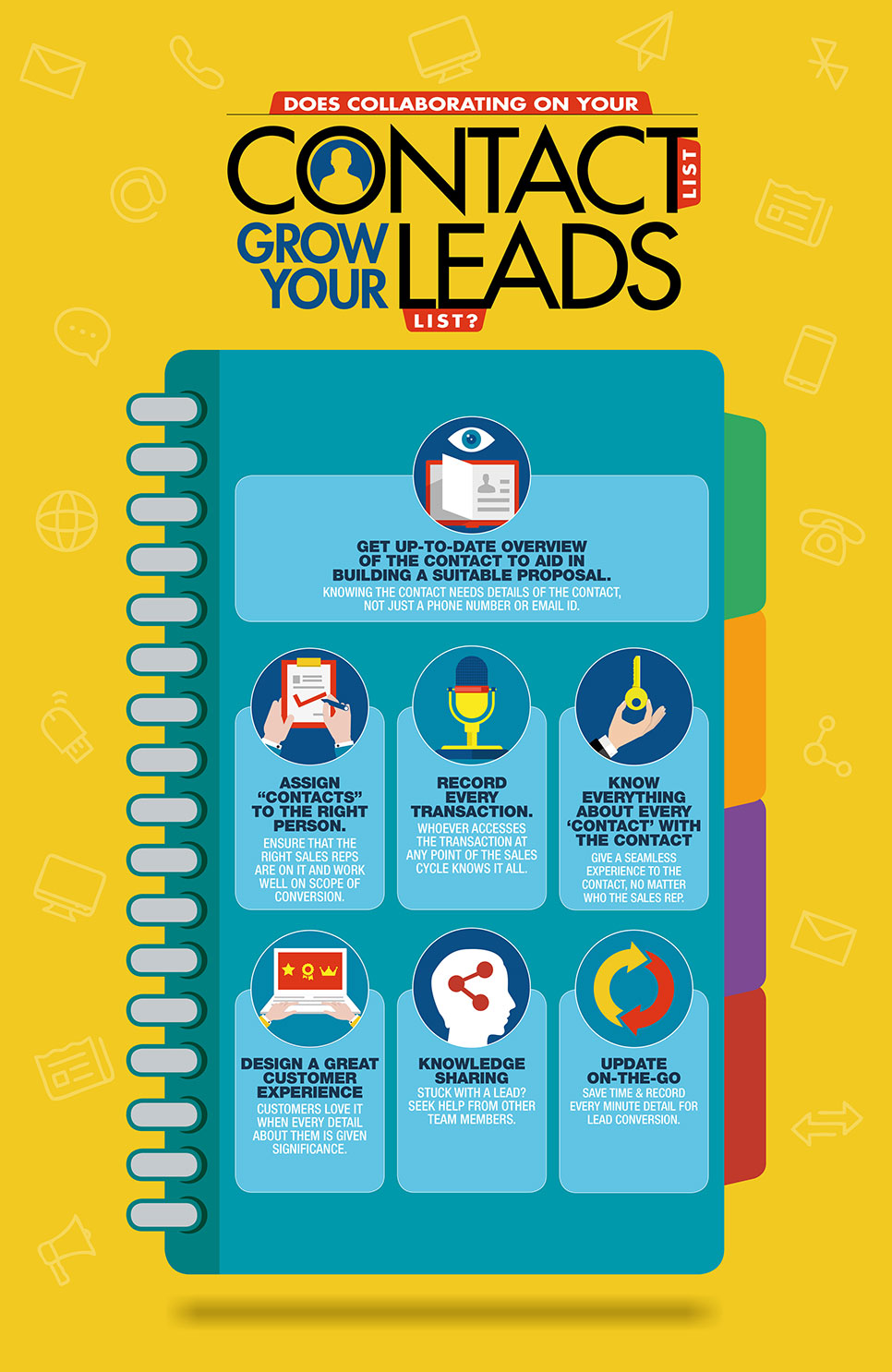 DOES COLLABORATING ON YOUR

CONTACT LIST

GROW YOUR LEADS LIST?

GET UP-TO-DATE OVERVIEW OF THE CONTACT TO AID IN BUILDING A SUITABLE PROPOSAL.
KNOWING THE CONTACT NEEDS DETAILS OF THE CONTACT, NOT JUST A PHONE NUMBER OR EMAIL ID.

ASSIGN "CONTACTS" TO THE RIGHT PERSON.
ENSURE THAT THE RIGHT SALES REPS ARE ON IT AND WORK WELL ON SCOPE OF CONVERSION.

RECORD EVERY TRANSACTION.
WHOEVER ACCESSES THE TRANSACTION AT ANY POINT OF THE SALES CYCLE KNOWS IT ALL.

KNOW EVERYTHING ABOUT EVERY 'CONTACT' WITH THE CONTACT
GIVE A SEAMLESS EXPERIENCE TO THE CONTACT, NO MATTER WHO THE SALES REP.

DESIGN A GREAT CUSTOMER EXPERIENCE
CUSTOMERS LOVE IT WHEN EVERY DETAIL ABOUT THEM IS GIVEN SIGNIFICANCE.

KNOWLEDGE SHARING
STUCK WITH A LEAD? SEEK HELP FROM OTHER TEAM MEMBERS.

UPDATE ON-THE-GO
SAVE TIME & RECORD EVERY MINUTE DETAIL FOR LEAD CONVERSION.